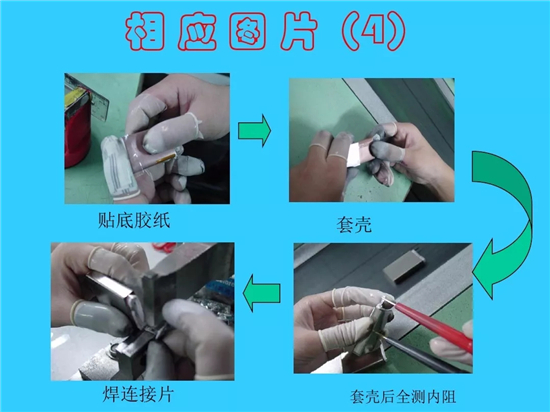 相应图片（4）

贴底胶纸

套壳

焊连接片

套壳后全测内阻