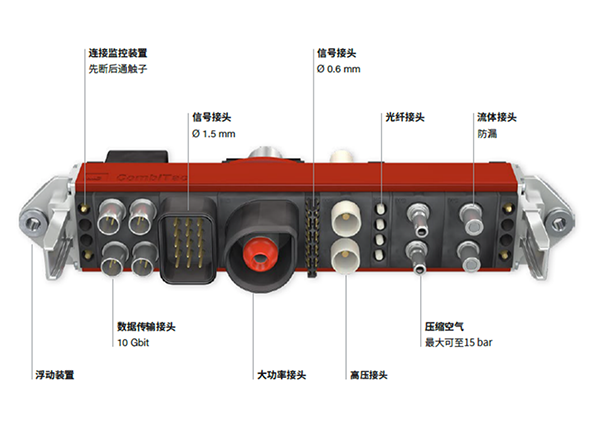 连接监控装置
先断后通触子

信号接头
Ø 0.6 mm

信号接头
Ø 1.5 mm

光纤接头

流体接头
防漏

CombiTac

数据传输接头
10 Gbit

压缩空气
最大可至15 bar

浮动装置

大功率接头

高压接头